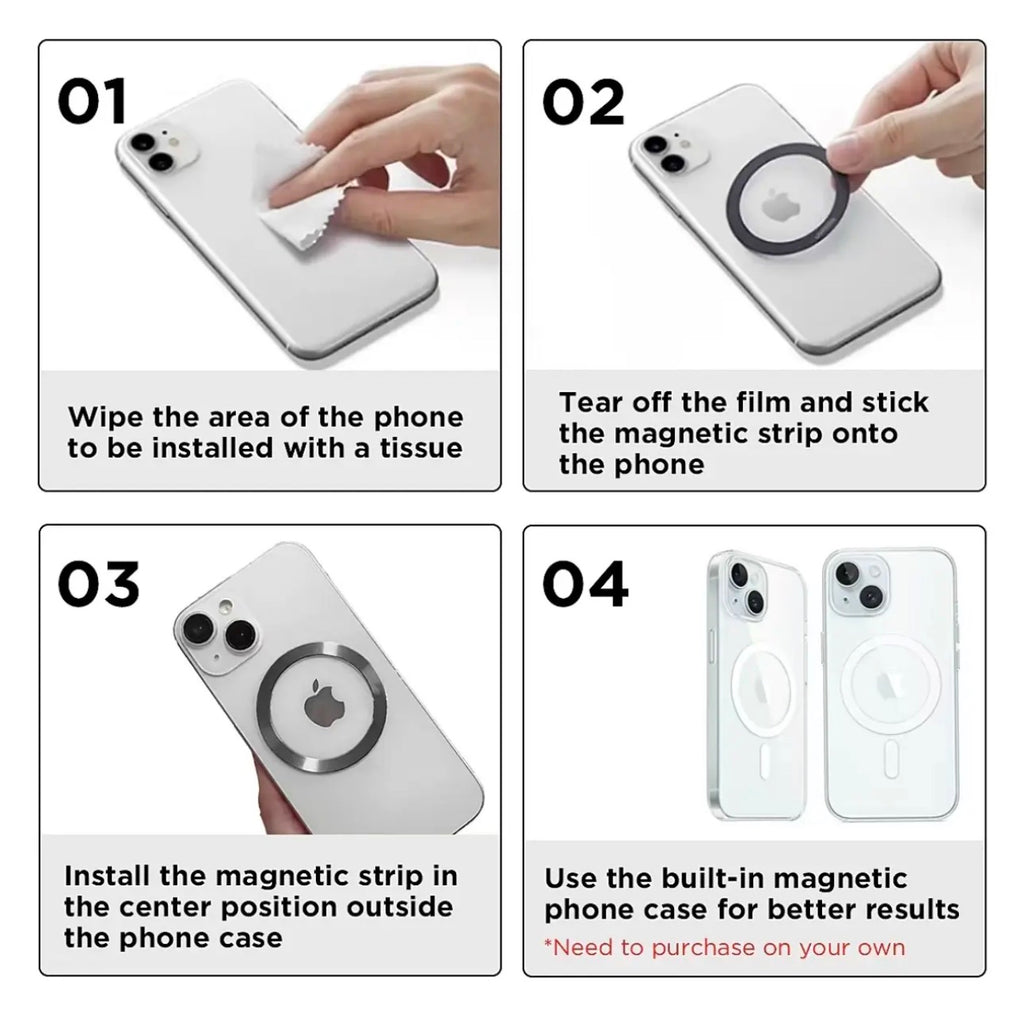 01

Wipe the area of the phone to be installed with a tissue

02

Tear off the film and stick the magnetic strip onto the phone

03

Install the magnetic strip in the center position outside the phone case

04

Use the built-in magnetic phone case for better results

*Need to purchase on your own